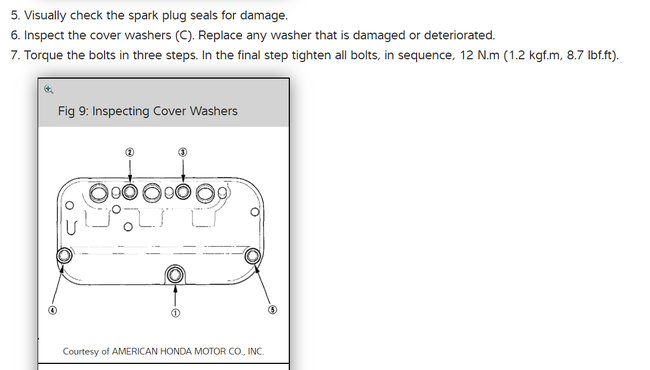 5. Visually check the spark plug seals for damage.
6. Inspect the cover washers (C). Replace any washer that is damaged or deteriorated.
7. Torque the bolts in three steps. In the final step tighten all bolts, in sequence, 12 N.m (1.2 kgf.m, 8.7 lbf.ft).

Fig 9: Inspecting Cover Washers

②
③
④
①
⑤

Courtesy of AMERICAN HONDA MOTOR CO., INC.