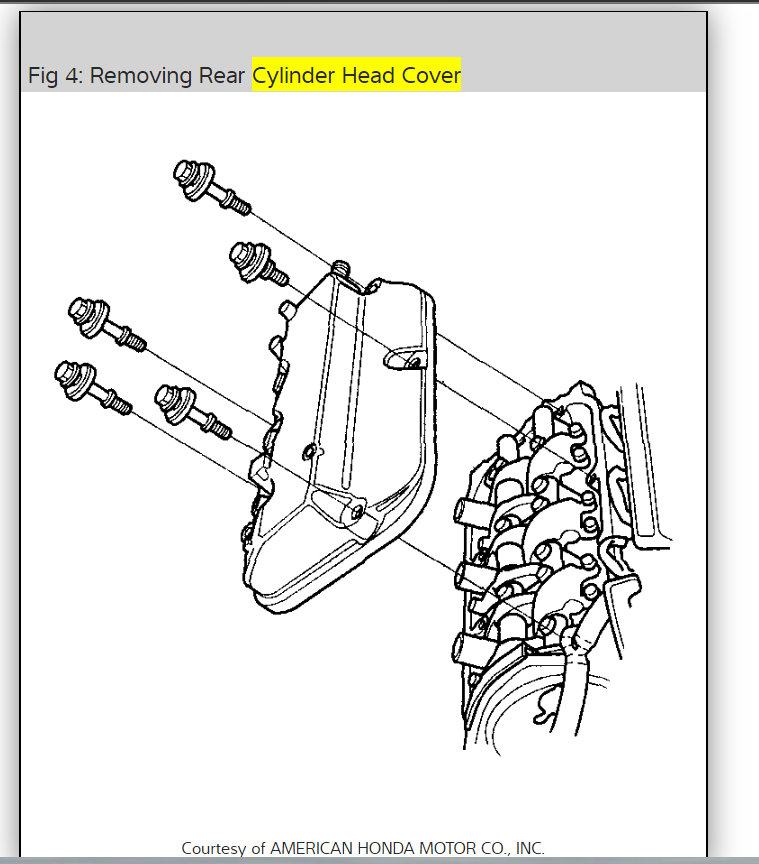 Fig 4: Removing Rear Cylinder Head Cover

Courtesy of AMERICAN HONDA MOTOR CO., INC.