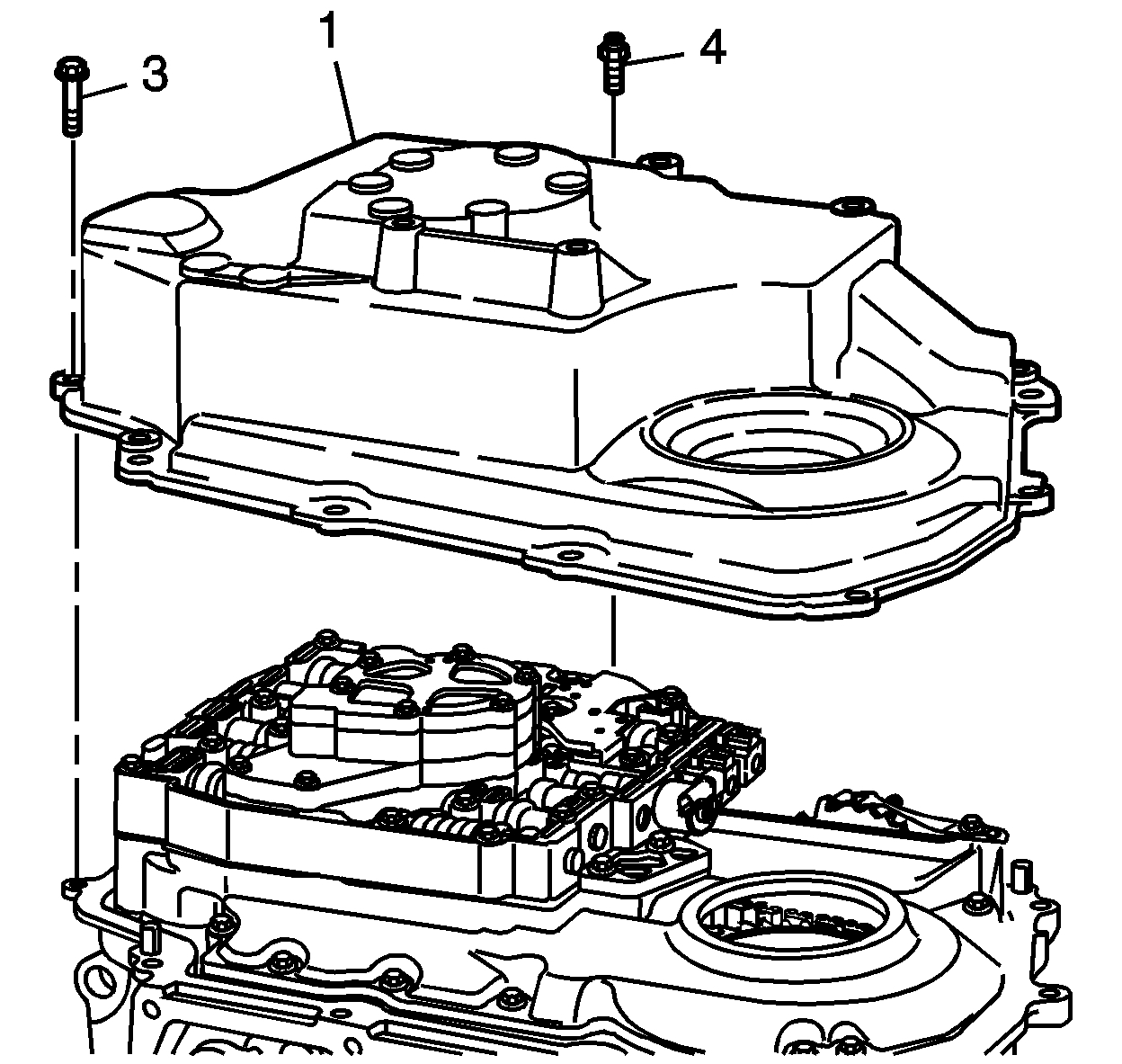 1
3
4