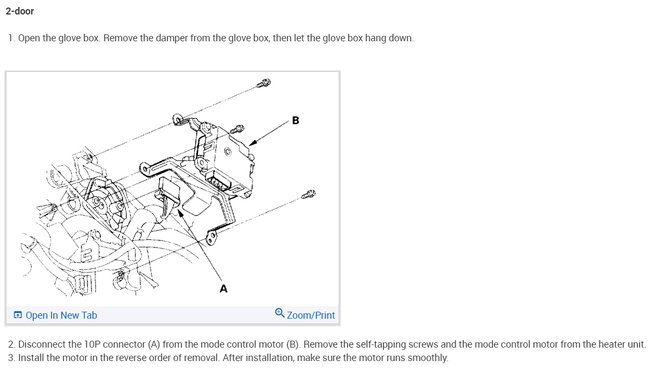 2-door

1. Open the glove box. Remove the damper from the glove box, then let the glove box hang down.

B

A

Open In New Tab

Zoom/Print

2. Disconnect the 10P connector (A) from the mode control motor (B). Remove the self-tapping screws and the mode control motor from the heater unit.
3. Install the motor in the reverse order of removal. After installation, make sure the motor runs smoothly.