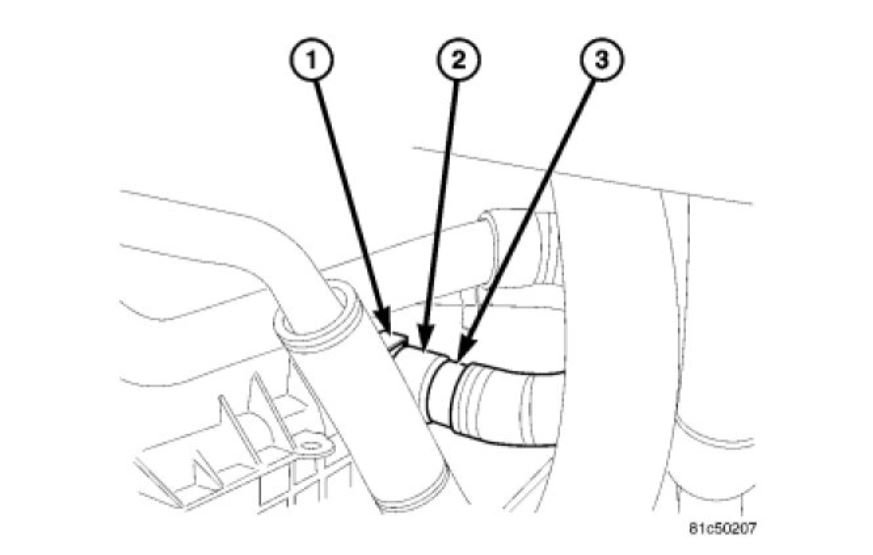 1
2
3
81c50207