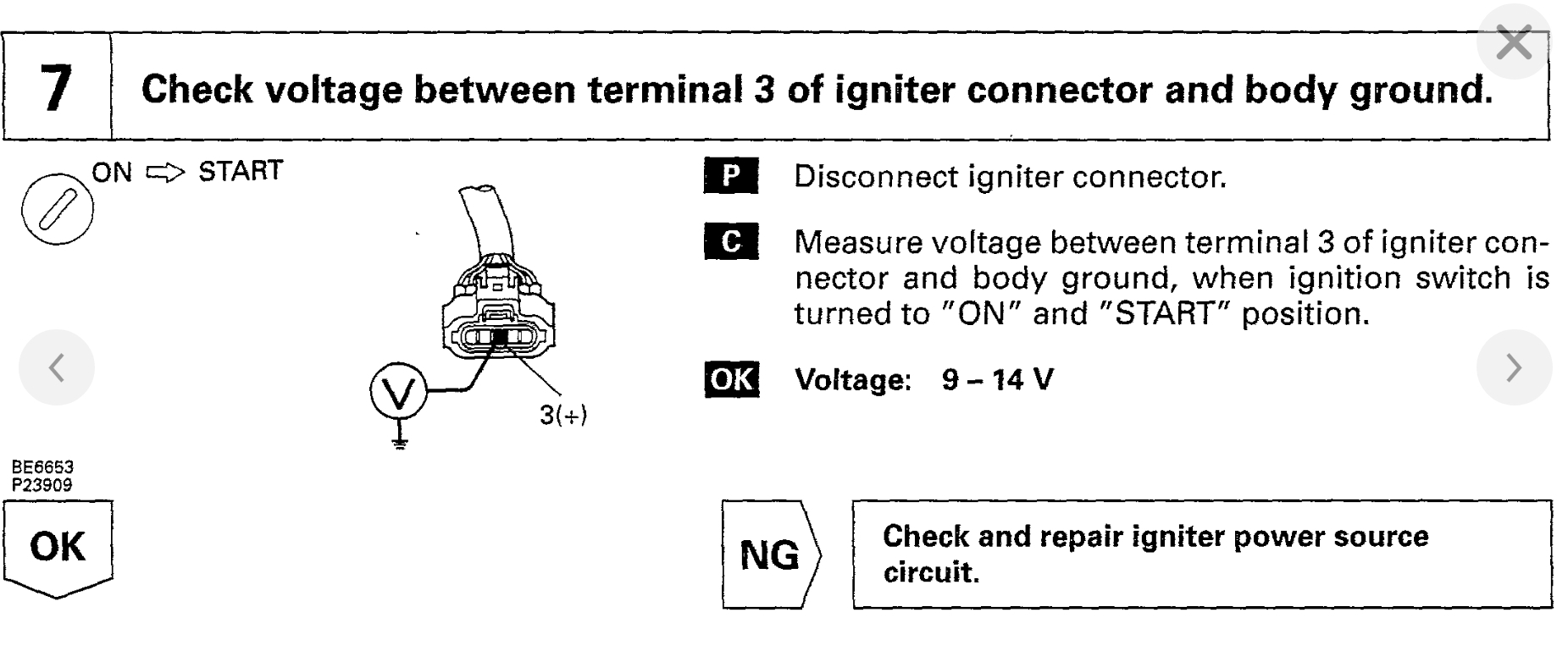 7 Check voltage between terminal 3 of igniter connector and body ground.

ON ⇨ START

V

3(+)

BE6653
P23909

P Disconnect igniter connector.

C Measure voltage between terminal 3 of igniter connector and body ground, when ignition switch is turned to "ON" and "START" position.

OK Voltage: 9 – 14 V

OK

NG

Check and repair igniter power source circuit.