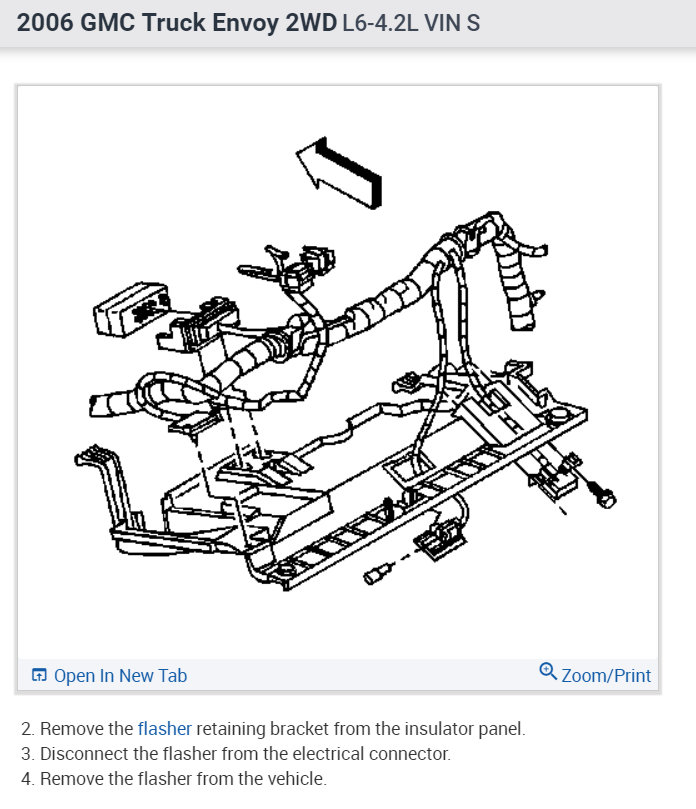 2006 GMC Truck Envoy 2WD L6-4.2L VIN S

Open In New Tab

Zoom/Print

2. Remove the flasher retaining bracket from the insulator panel.
3. Disconnect the flasher from the electrical connector.
4. Remove the flasher from the vehicle.