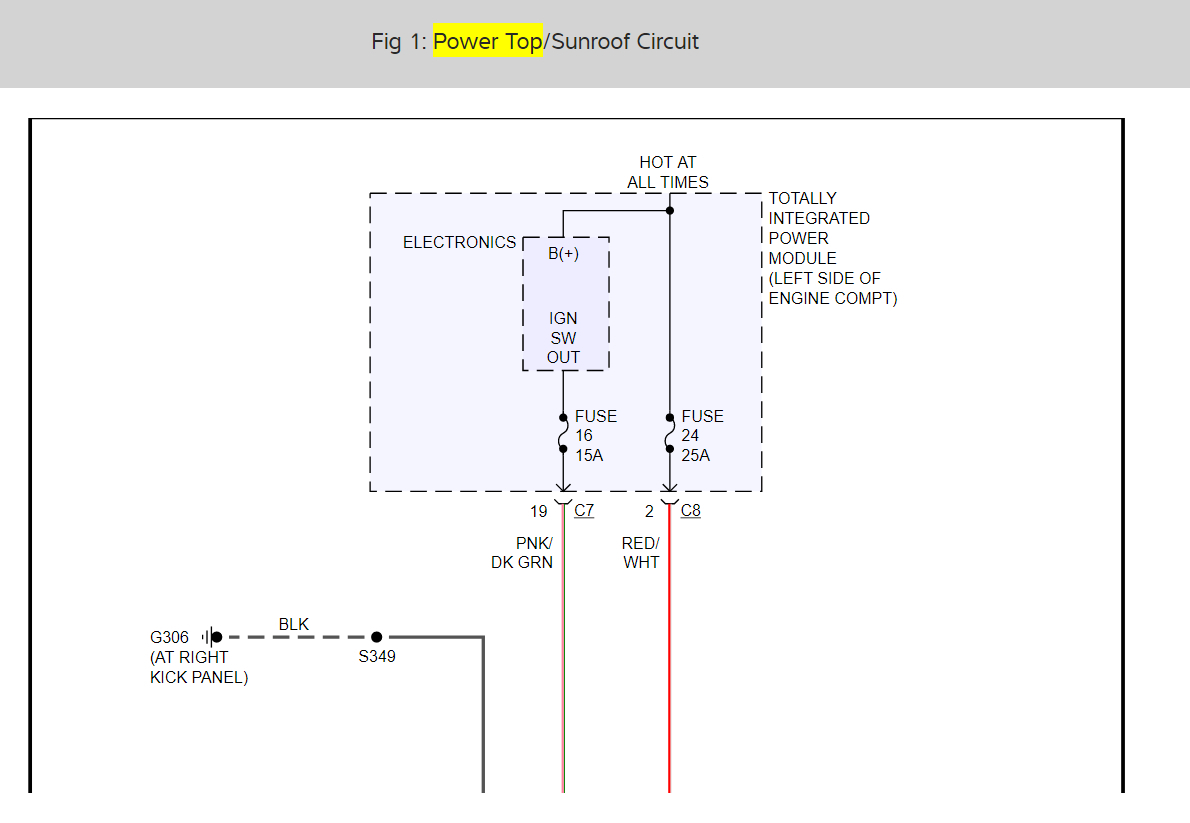 Fig 1: Power Top/Sunroof Circuit

HOT AT ALL TIMES

TOTALLY INTEGRATED POWER MODULE (LEFT SIDE OF ENGINE COMPT)

ELECTRONICS

B(+)

IGN SW OUT

FUSE 16 15A

FUSE 24 25A

19 C7

2 C8

PNK/ DK GRN

RED/ WHT

G306 (AT RIGHT KICK PANEL)

BLK

S349