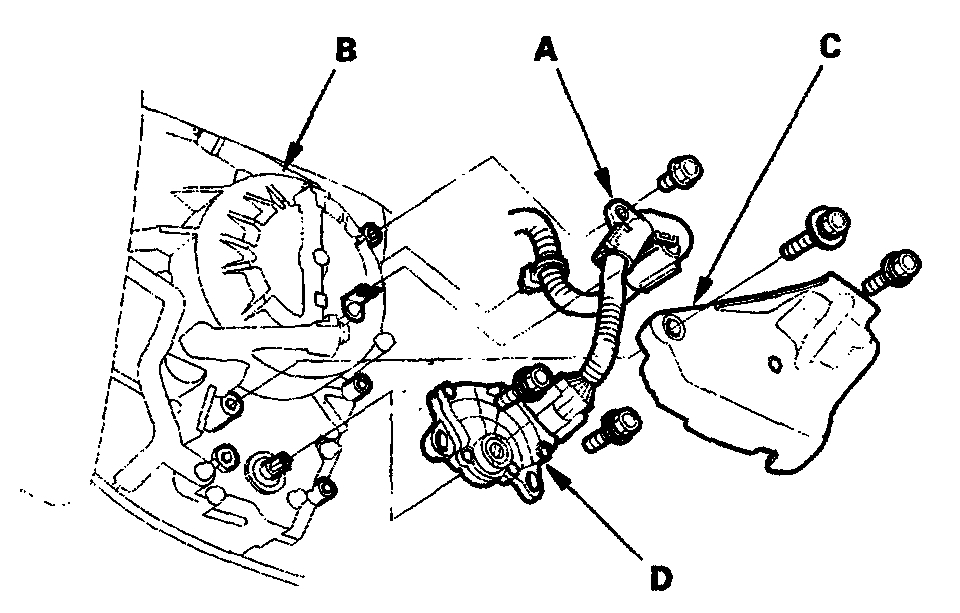 B
A
C
D