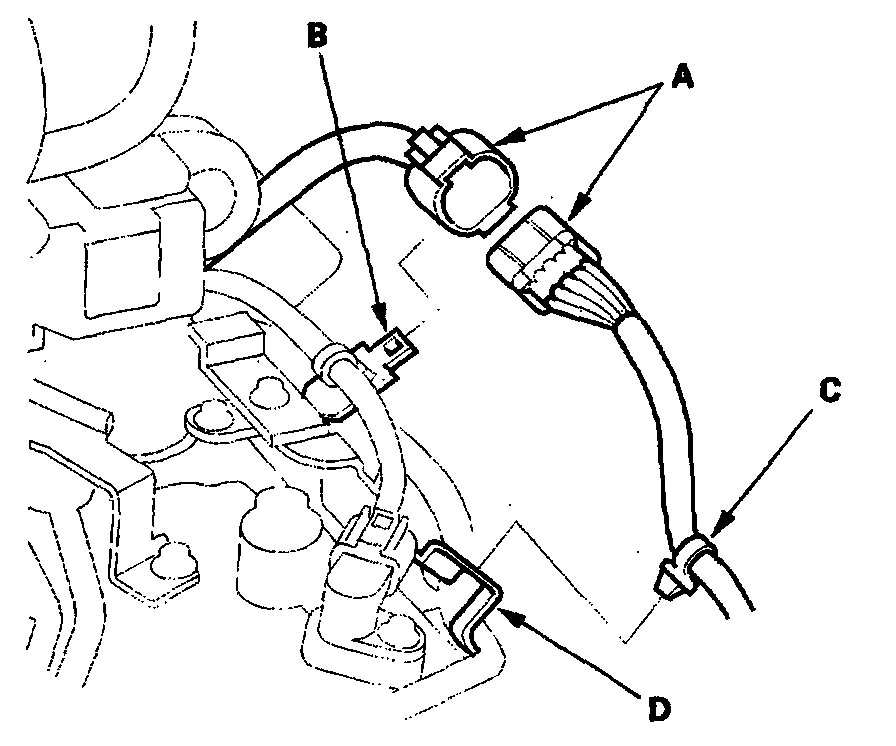 B

A

C

D