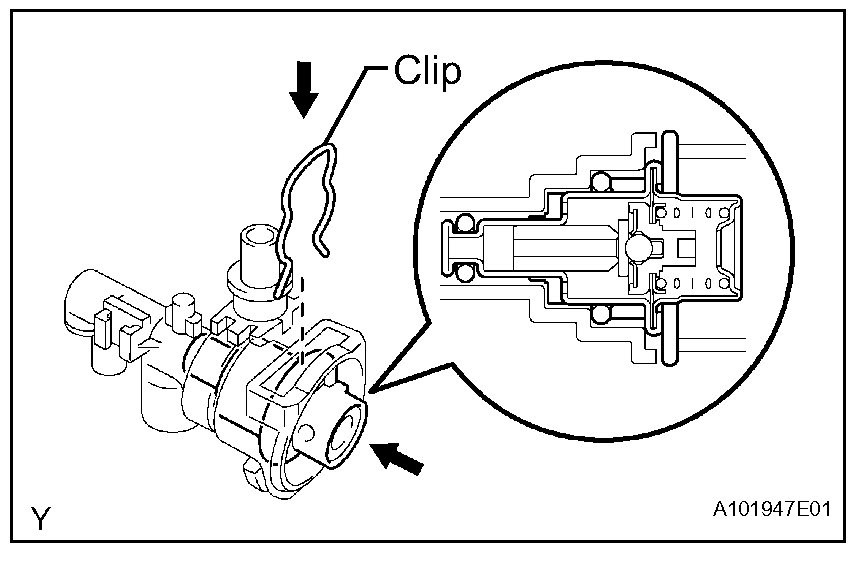 Clip

Y

A101947E01