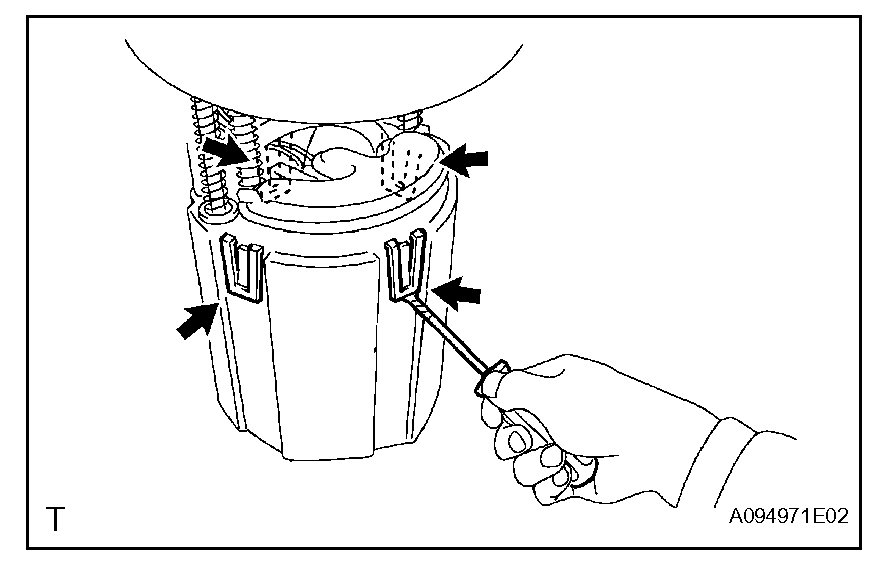 T

A094971E02