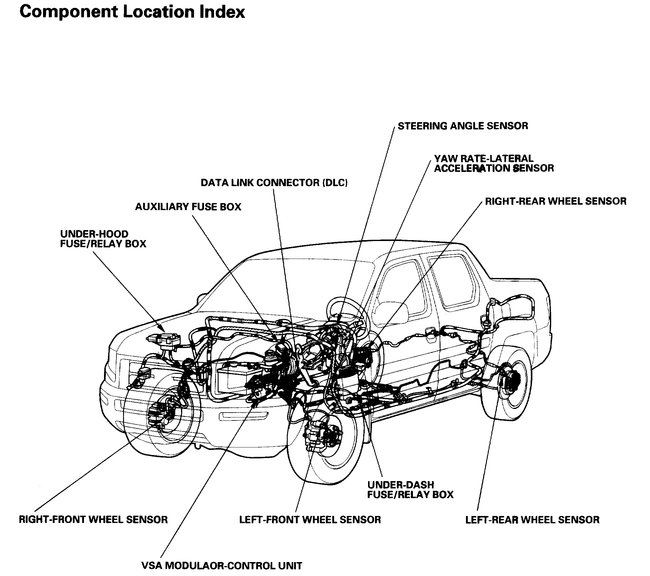 Component Location Index

STEERING ANGLE SENSOR

YAW RATE-LATERAL ACCELERATION SENSOR

DATA LINK CONNECTOR (DLC)

RIGHT-REAR WHEEL SENSOR

AUXILIARY FUSE BOX

UNDER-HOOD FUSE/RELAY BOX

UNDER-DASH FUSE/RELAY BOX

RIGHT-FRONT WHEEL SENSOR

LEFT-FRONT WHEEL SENSOR

LEFT-REAR WHEEL SENSOR

VSA MODULAOR-CONTROL UNIT