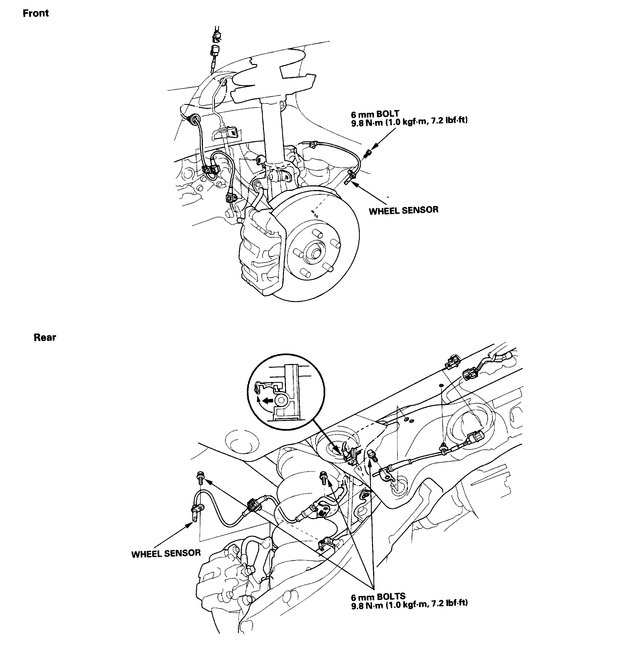 Front

6 mm BOLT
9.8 N·m (1.0 kgf·m, 7.2 lbf·ft)

WHEEL SENSOR

Rear

WHEEL SENSOR

6 mm BOLTS
9.8 N·m (1.0 kgf·m, 7.2 lbf·ft)