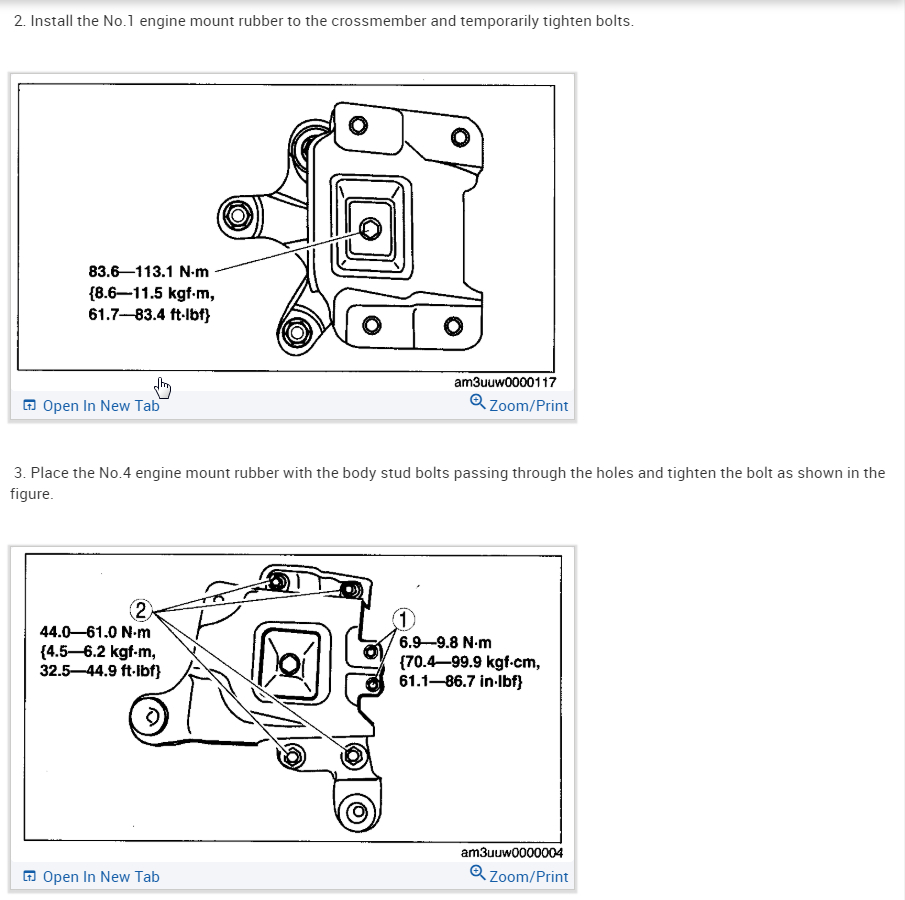 2. Install the No.1 engine mount rubber to the crossmember and temporarily tighten bolts.

83.6—113.1 N·m
{8.6—11.5 kgf·m,
61.7—83.4 ft·lbf}

am3uuw0000117

Open In New Tab
Zoom/Print

3. Place the No.4 engine mount rubber with the body stud bolts passing through the holes and tighten the bolt as shown in the figure.

2
44.0—61.0 N·m
{4.5—6.2 kgf·m,
32.5—44.9 ft·lbf}

1
6.9—9.8 N·m
{70.4—99.9 kgf·cm,
61.1—86.7 in·lbf}

am3uuw0000004

Open In New Tab
Zoom/Print