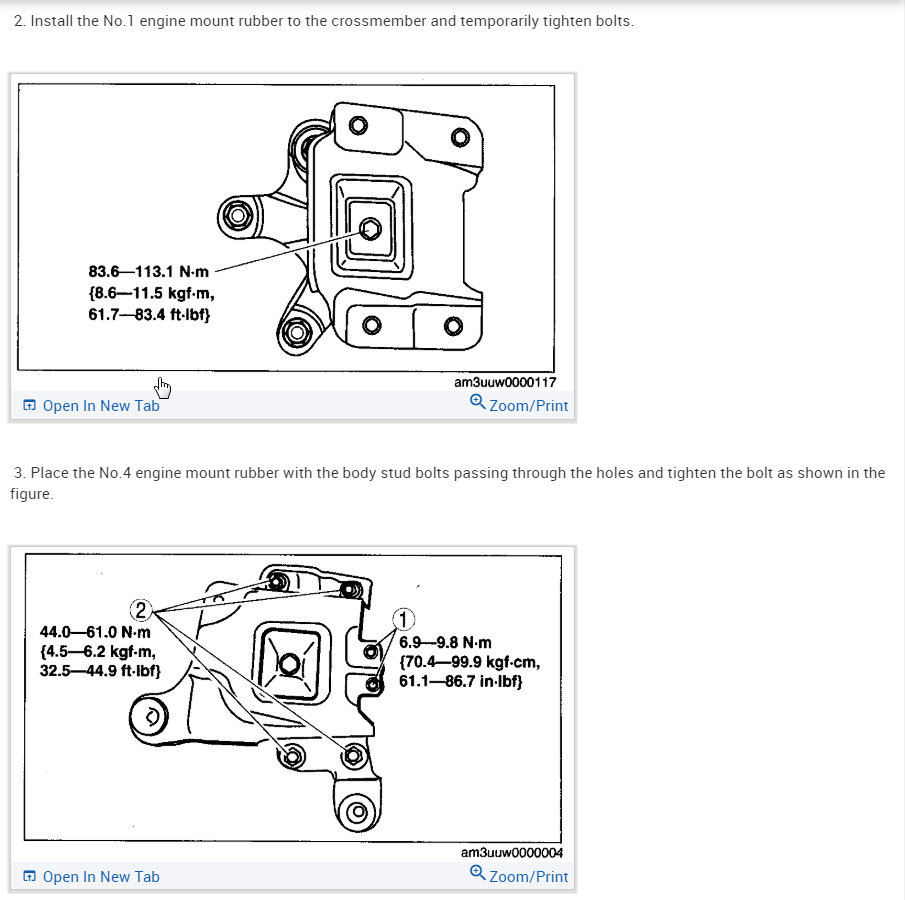 2. Install the No.1 engine mount rubber to the crossmember and temporarily tighten bolts.

83.6—113.1 N·m {8.6—11.5 kgf·m, 61.7—83.4 ft·lbf}

am3uuw0000117

Open In New Tab

Zoom/Print

3. Place the No.4 engine mount rubber with the body stud bolts passing through the holes and tighten the bolt as shown in the figure.

2

44.0—61.0 N·m {4.5—6.2 kgf·m, 32.5—44.9 ft·lbf}

1

6.9—9.8 N·m {70.4—99.9 kgf·cm, 61.1—86.7 in·lbf}

am3uuw0000004

Open In New Tab

Zoom/Print