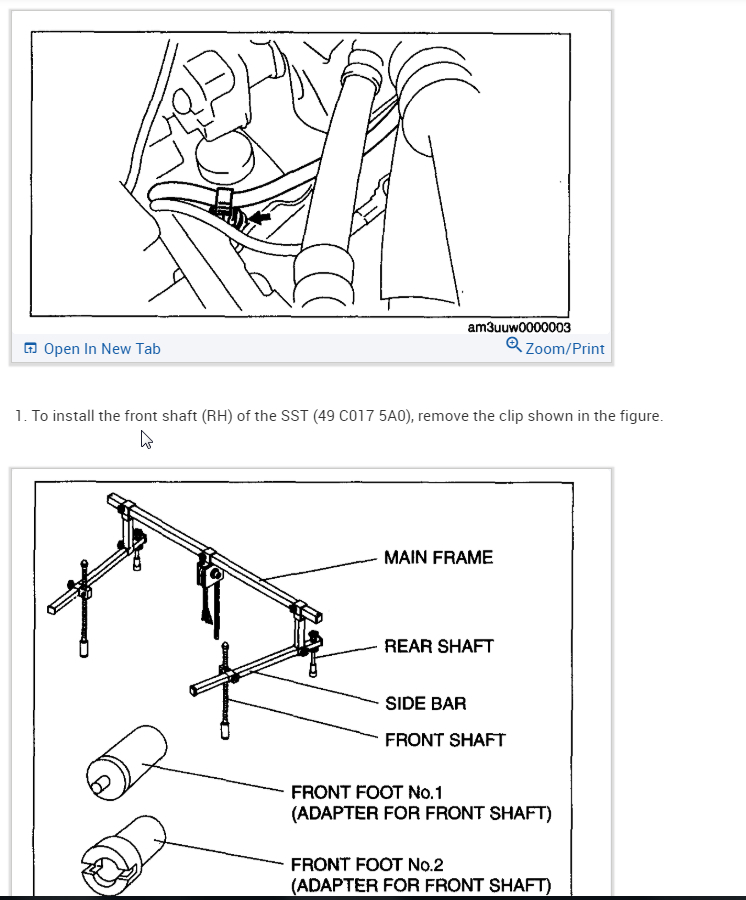 am3uuw0000003

Open In New Tab

Zoom/Print

1. To install the front shaft (RH) of the SST (49 C017 5A0), remove the clip shown in the figure.

MAIN FRAME

REAR SHAFT

SIDE BAR

FRONT SHAFT

FRONT FOOT No.1
(ADAPTER FOR FRONT SHAFT)

FRONT FOOT No.2
(ADAPTER FOR FRONT SHAFT)