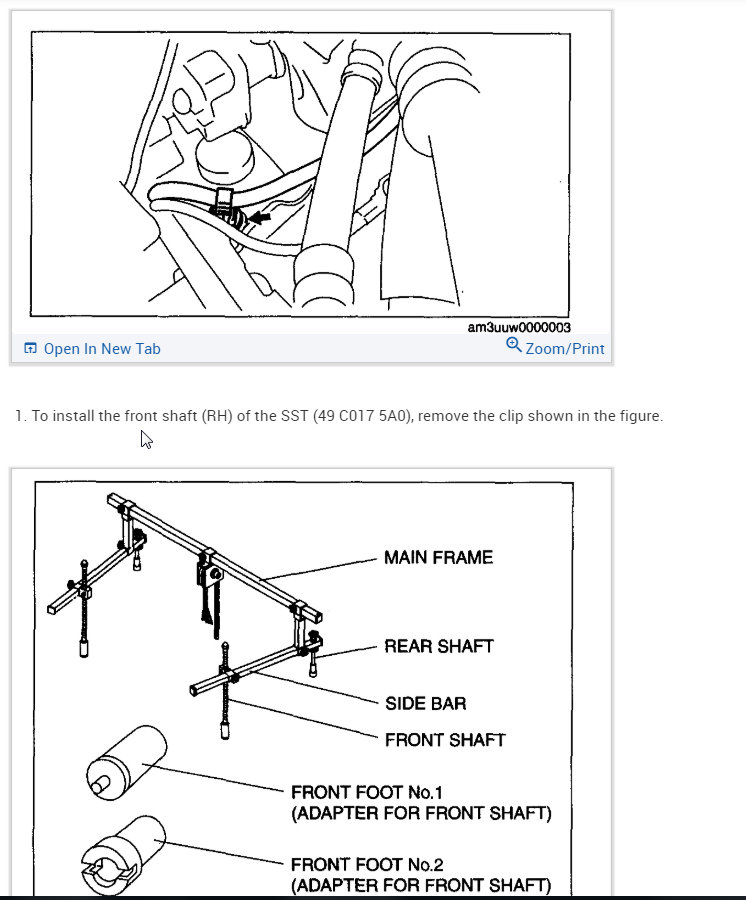 am3uuw0000003
Open In New Tab
Zoom/Print

1. To install the front shaft (RH) of the SST (49 C017 5A0), remove the clip shown in the figure.

MAIN FRAME
REAR SHAFT
SIDE BAR
FRONT SHAFT
FRONT FOOT No.1 (ADAPTER FOR FRONT SHAFT)
FRONT FOOT No.2 (ADAPTER FOR FRONT SHAFT)