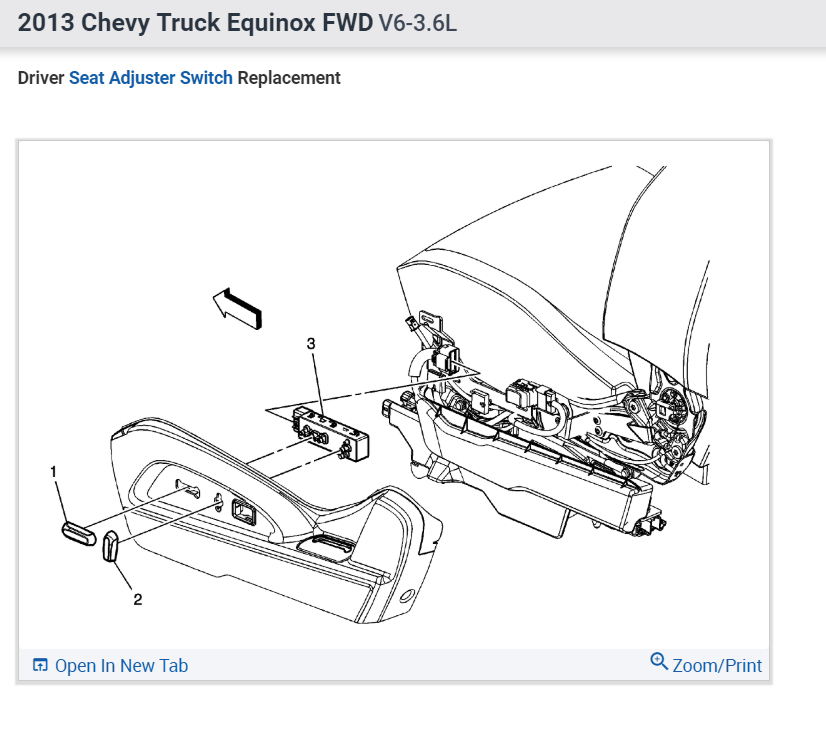 2013 Chevy Truck Equinox FWD V6-3.6L

Driver Seat Adjuster Switch Replacement

3

1

2

Open In New Tab

Zoom/Print