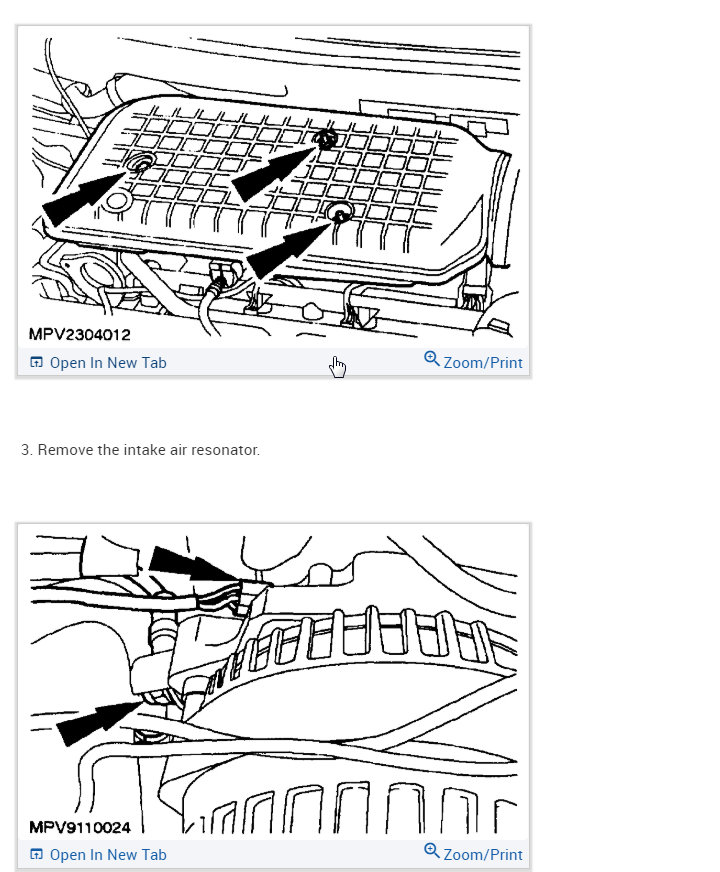 MPV2304012

Open In New Tab

Zoom/Print

3. Remove the intake air resonator.

MPV9110024

Open In New Tab

Zoom/Print