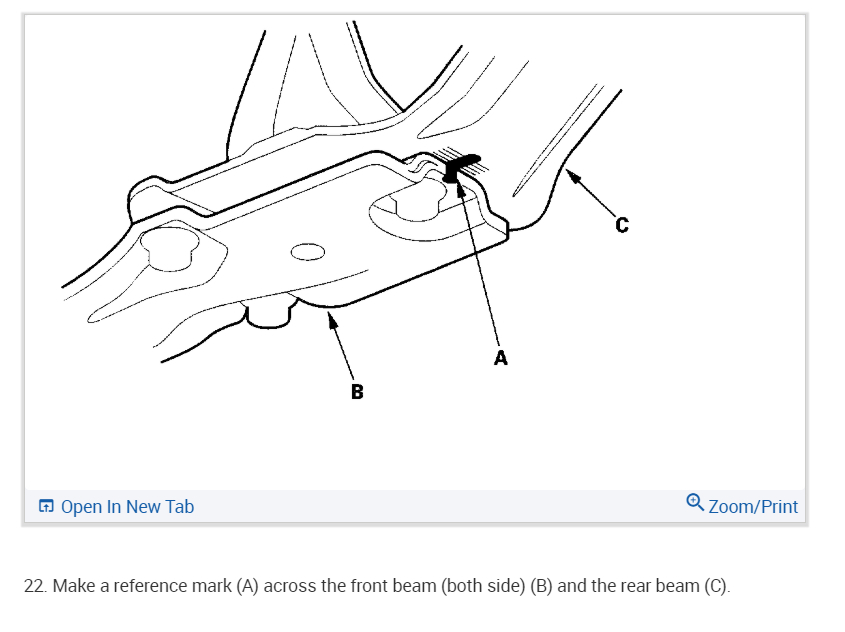 C

A

B

Open In New Tab

Zoom/Print

22. Make a reference mark (A) across the front beam (both side) (B) and the rear beam (C).