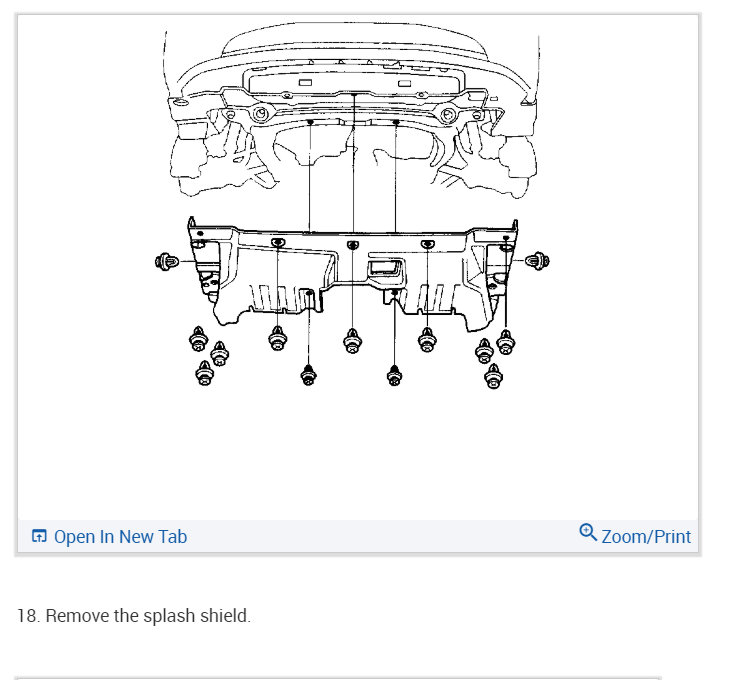 Open In New Tab

Zoom/Print

18. Remove the splash shield.