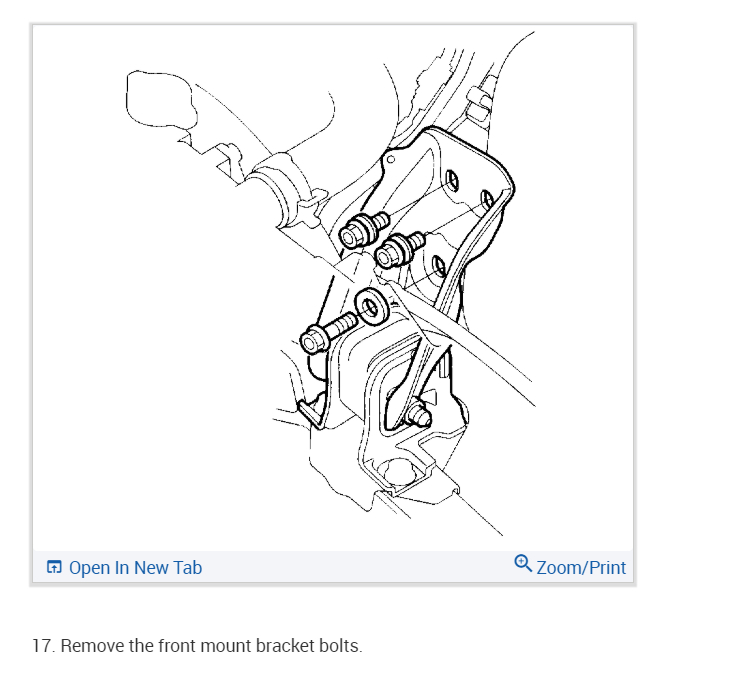 Open In New Tab

Zoom/Print

17. Remove the front mount bracket bolts.