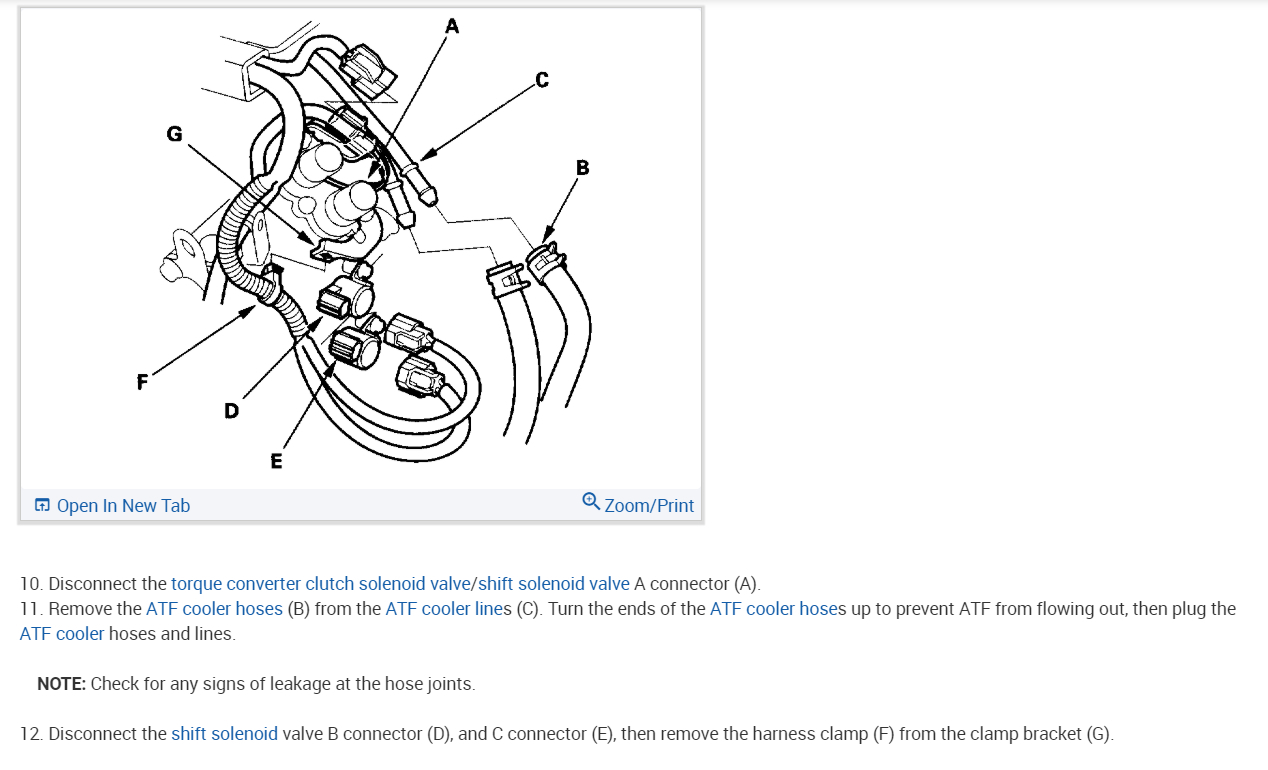 A
C
G
B
F
D
E

Open In New Tab
Zoom/Print

10. Disconnect the torque converter clutch solenoid valve/shift solenoid valve A connector (A).
11. Remove the ATF cooler hoses (B) from the ATF cooler lines (C). Turn the ends of the ATF cooler hoses up to prevent ATF from flowing out, then plug the ATF cooler hoses and lines.

NOTE: Check for any signs of leakage at the hose joints.

12. Disconnect the shift solenoid valve B connector (D), and C connector (E), then remove the harness clamp (F) from the clamp bracket (G).