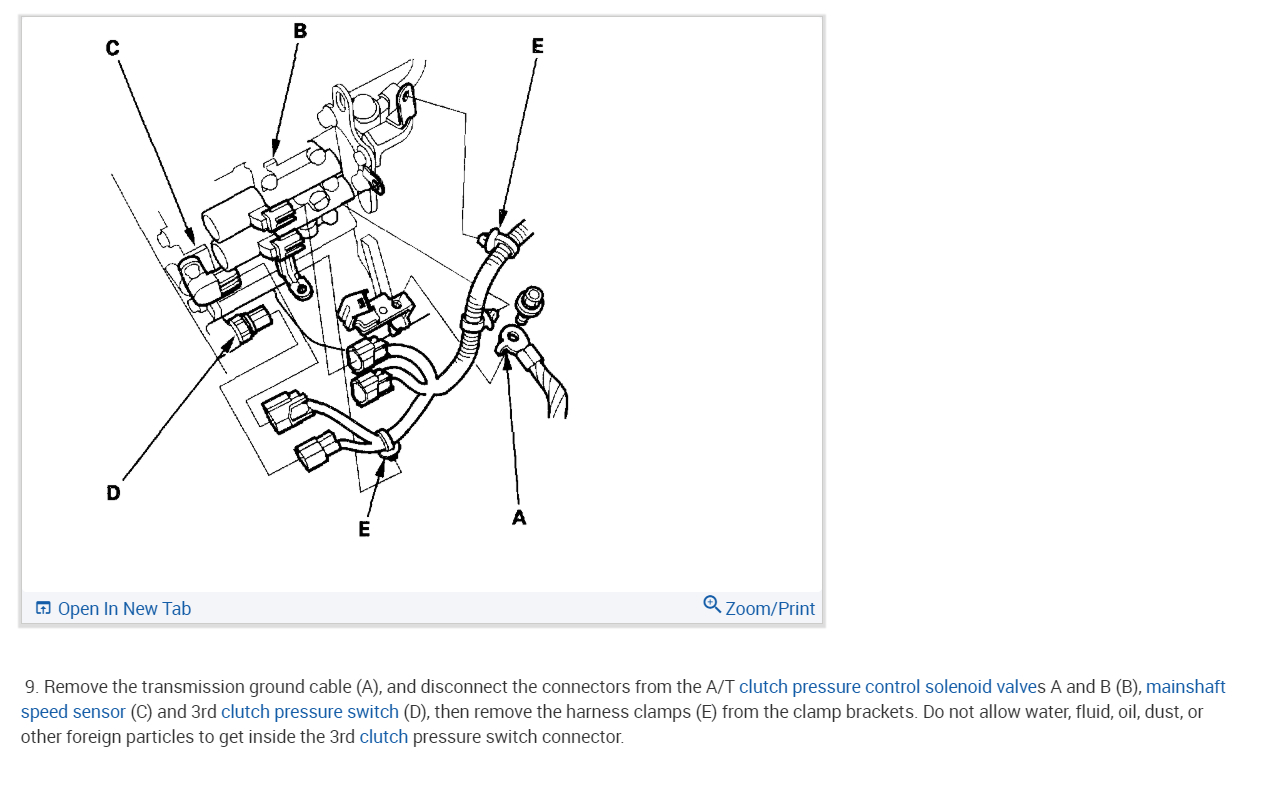 C

B

E

D

E

A

Open In New Tab

Zoom/Print

9. Remove the transmission ground cable (A), and disconnect the connectors from the A/T clutch pressure control solenoid valves A and B (B), mainshaft speed sensor (C) and 3rd clutch pressure switch (D), then remove the harness clamps (E) from the clamp brackets. Do not allow water, fluid, oil, dust, or other foreign particles to get inside the 3rd clutch pressure switch connector.