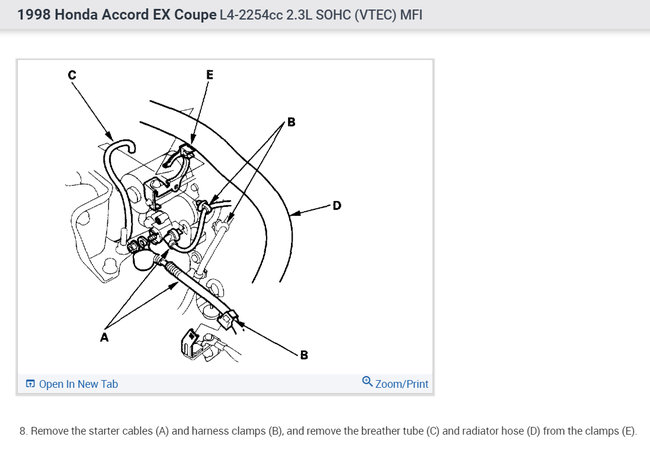 1998 Honda Accord EX Coupe L4-2254cc 2.3L SOHC (VTEC) MFI

C
E
B
D
A
B

Open In New Tab
Zoom/Print

8. Remove the starter cables (A) and harness clamps (B), and remove the breather tube (C) and radiator hose (D) from the clamps (E).