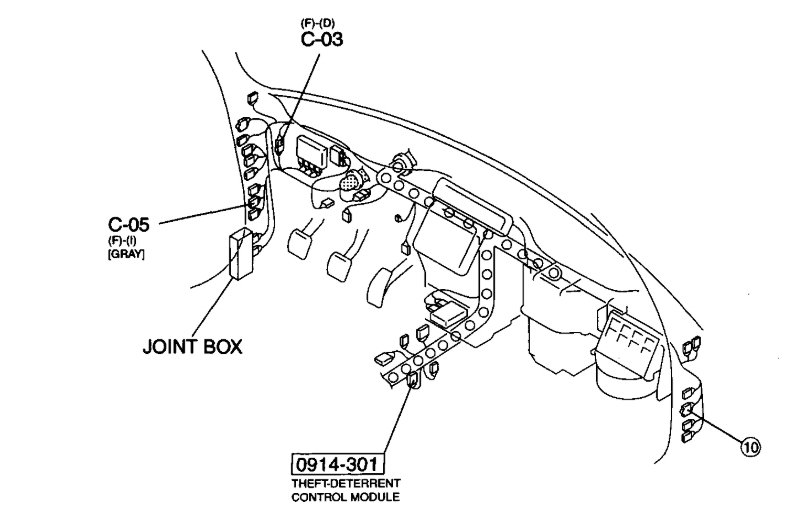 (F)-(D)
C-03

C-05
(F)-(I)
[GRAY]

JOINT BOX

0914-301
THEFT-DETERRENT CONTROL MODULE

10