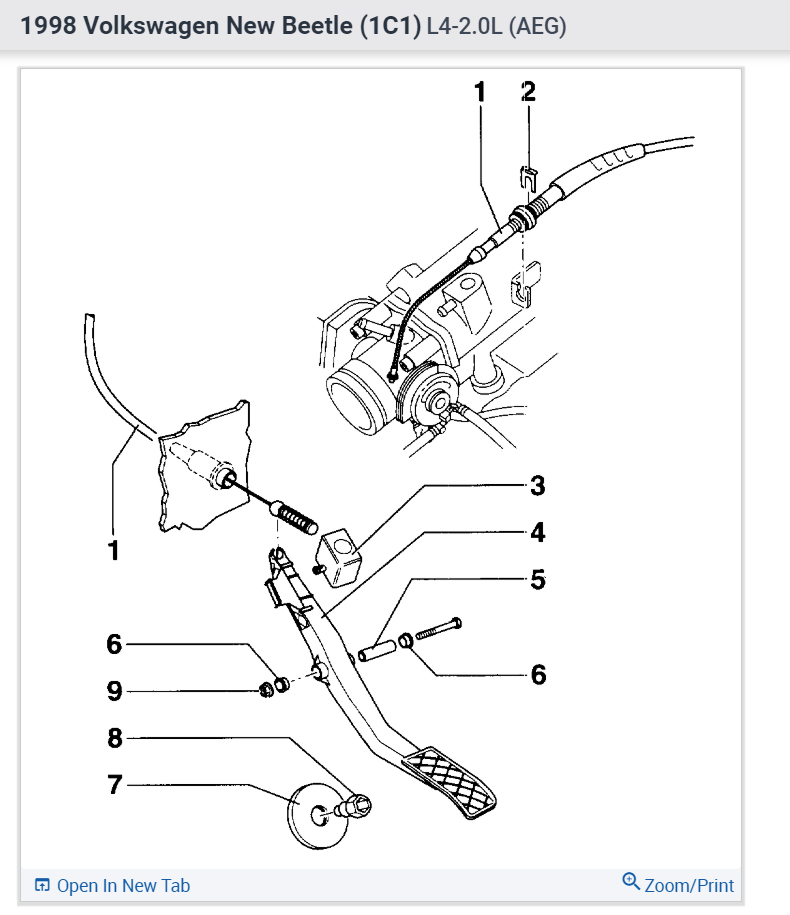 1998 Volkswagen New Beetle (1C1) L4-2.0L (AEG)

1
2
1
3
4
5
6
6
9
8
7

Open In New Tab
Zoom/Print