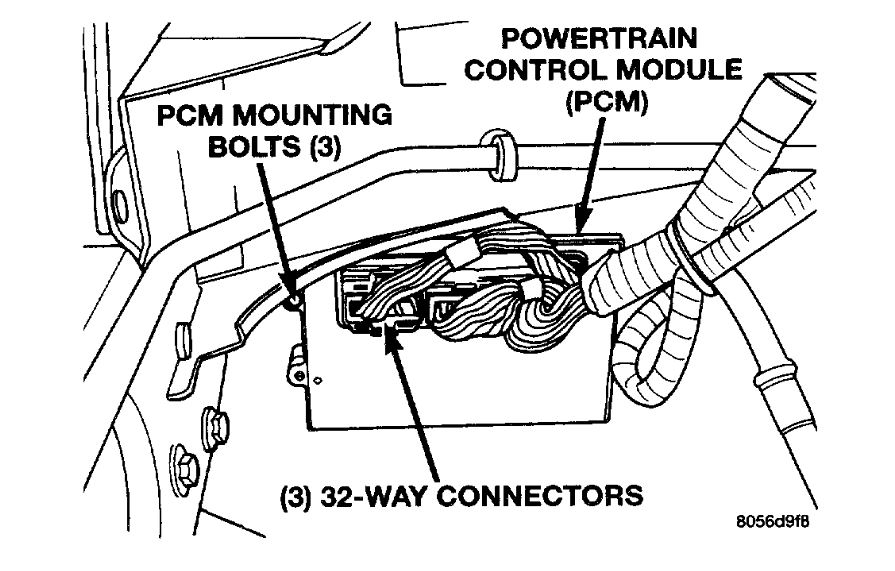 POWERTRAIN CONTROL MODULE (PCM)

PCM MOUNTING BOLTS (3)

(3) 32-WAY CONNECTORS

8056d9f8