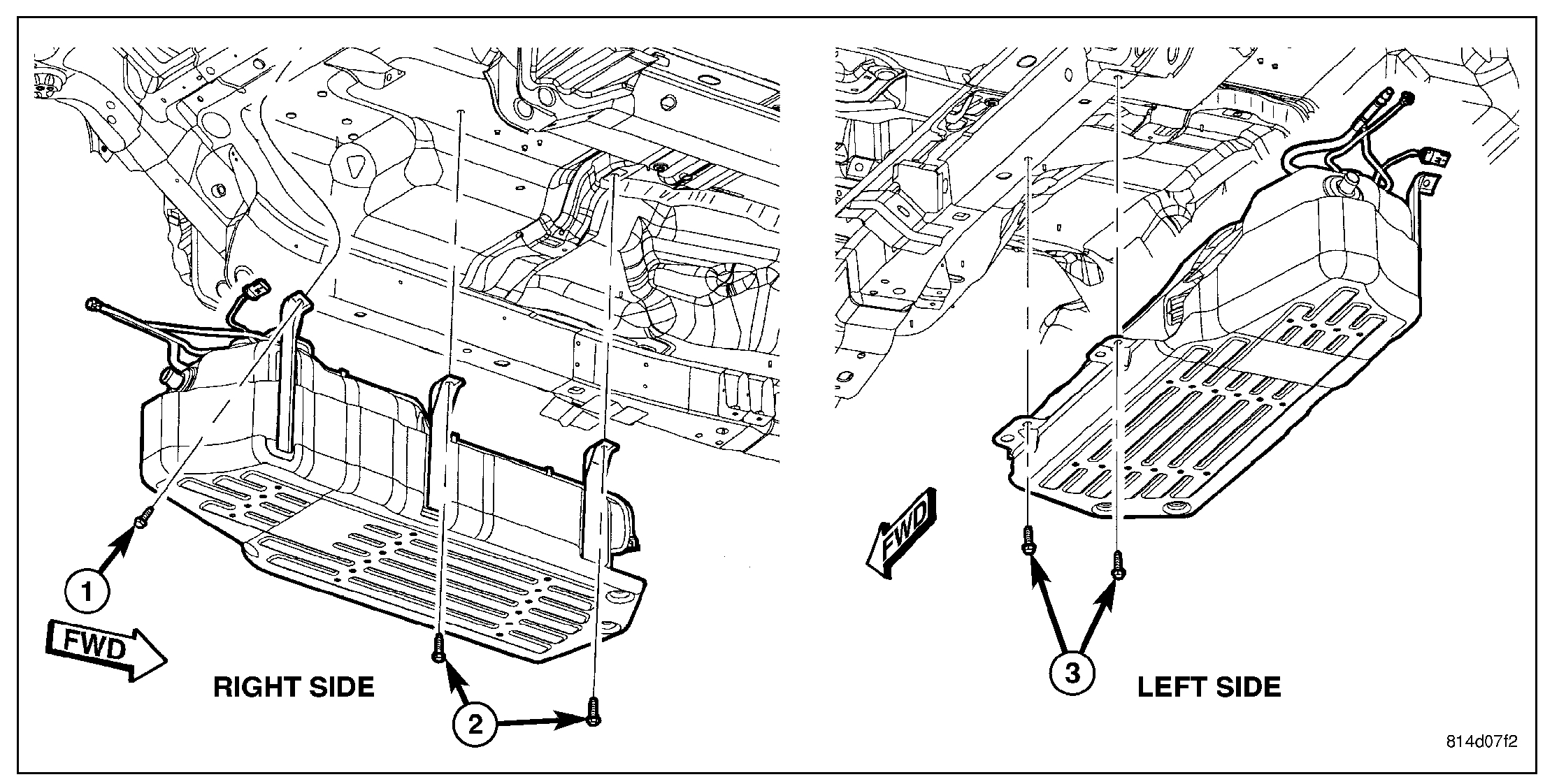 1

FWD

RIGHT SIDE

2

FWD

3

LEFT SIDE

814d07f2