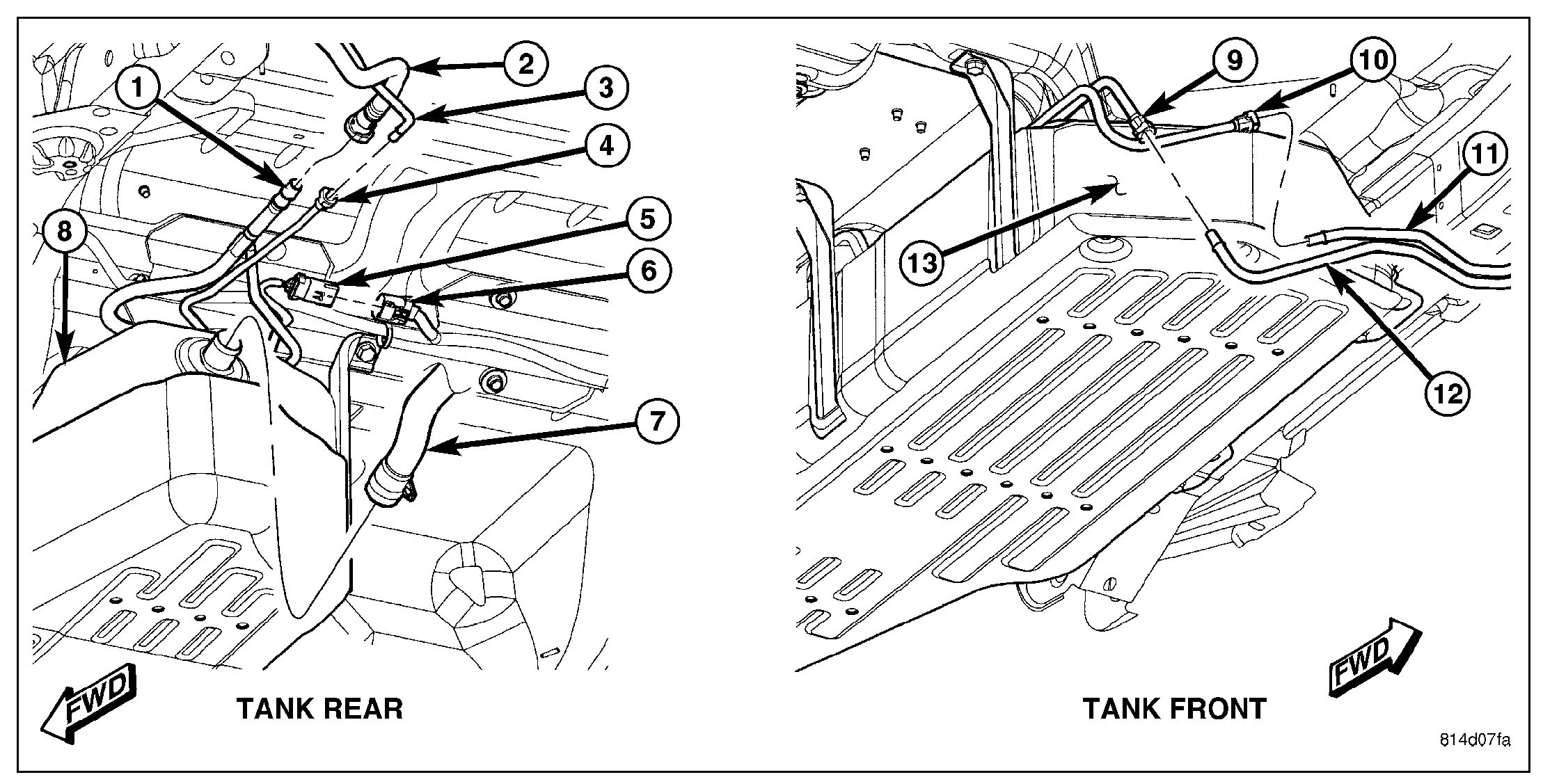 1
2
3
4
5
6
7
8
FWD
TANK REAR
9
10
11
12
13
FWD
TANK FRONT
814d07fa