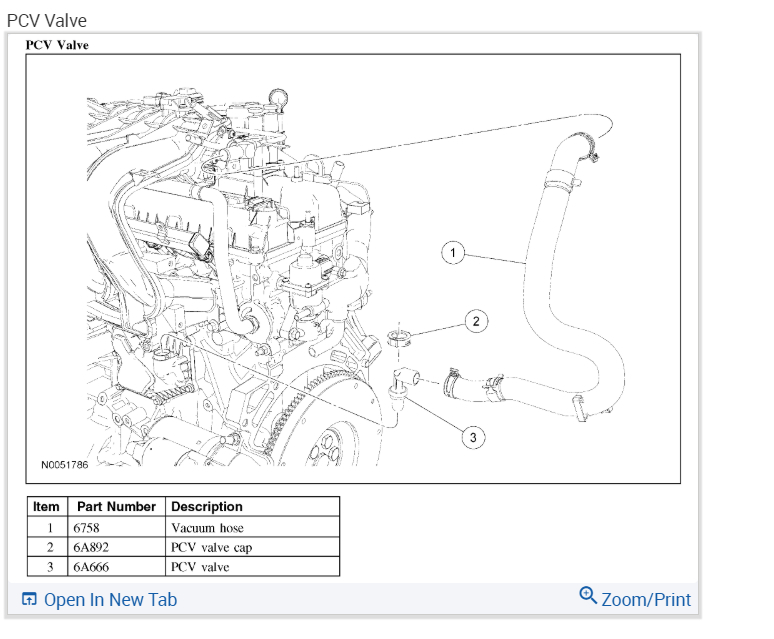 PCV Valve

PCV Valve

1

2

3

N0051786

| Item | Part Number | Description |
|---|---|---|
| 1 | 6758 | Vacuum hose |
| 2 | 6A892 | PCV valve cap |
| 3 | 6A666 | PCV valve |

Open In New Tab

Zoom/Print