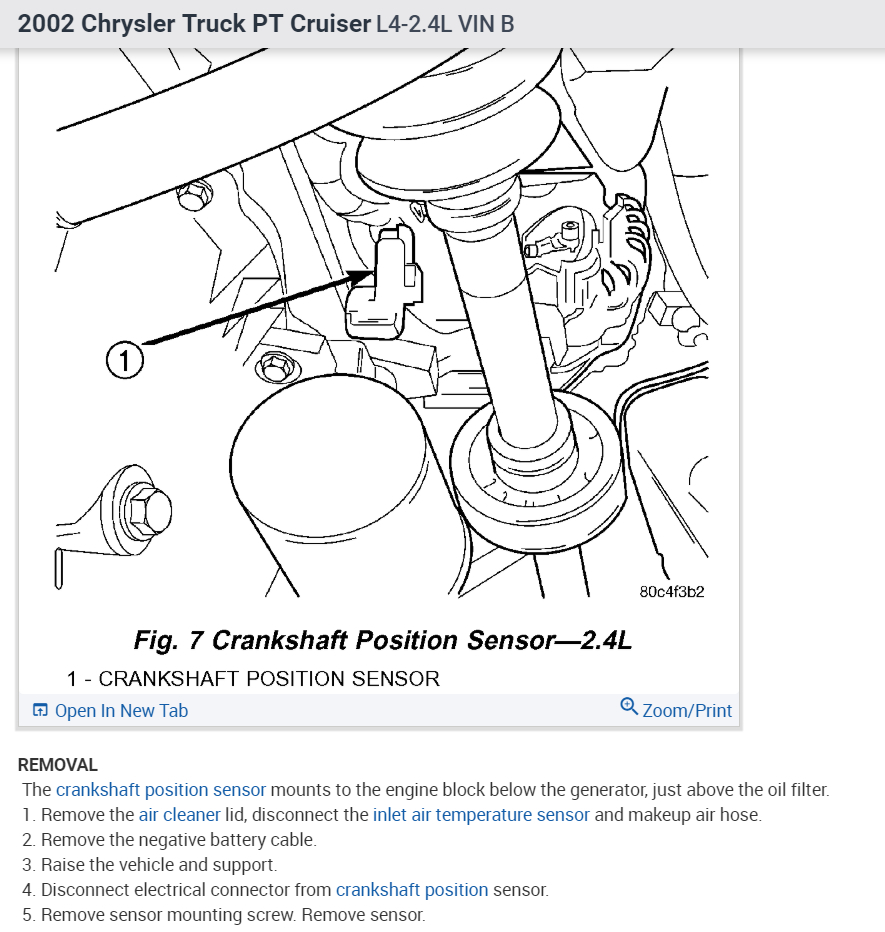 2002 Chrysler Truck PT Cruiser L4-2.4L VIN B

1

80c4f3b2

Fig. 7 Crankshaft Position Sensor—2.4L

1 - CRANKSHAFT POSITION SENSOR

Open In New Tab

Zoom/Print

REMOVAL

The crankshaft position sensor mounts to the engine block below the generator, just above the oil filter.

1. Remove the air cleaner lid, disconnect the inlet air temperature sensor and makeup air hose.

2. Remove the negative battery cable.

3. Raise the vehicle and support.

4. Disconnect electrical connector from crankshaft position sensor.

5. Remove sensor mounting screw. Remove sensor.