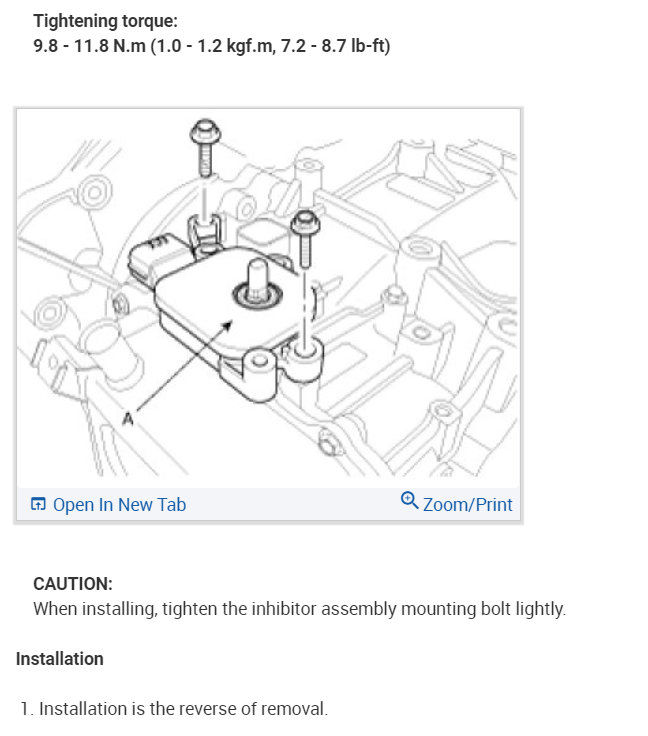 Tightening torque:
9.8 - 11.8 N.m (1.0 - 1.2 kgf.m, 7.2 - 8.7 lb-ft)

A

Open In New Tab

Zoom/Print

CAUTION:
When installing, tighten the inhibitor assembly mounting bolt lightly.

Installation

1. Installation is the reverse of removal.