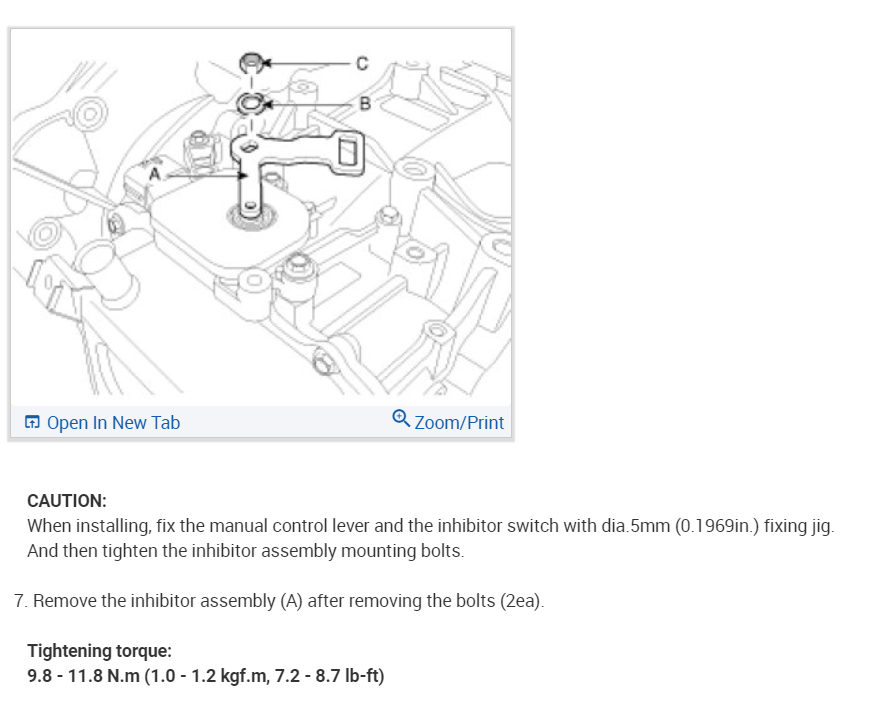 C
B
A

Open In New Tab
Zoom/Print

CAUTION:
When installing, fix the manual control lever and the inhibitor switch with dia.5mm (0.1969in.) fixing jig. And then tighten the inhibitor assembly mounting bolts.

7. Remove the inhibitor assembly (A) after removing the bolts (2ea).

Tightening torque:
9.8 - 11.8 N.m (1.0 - 1.2 kgf.m, 7.2 - 8.7 lb-ft)