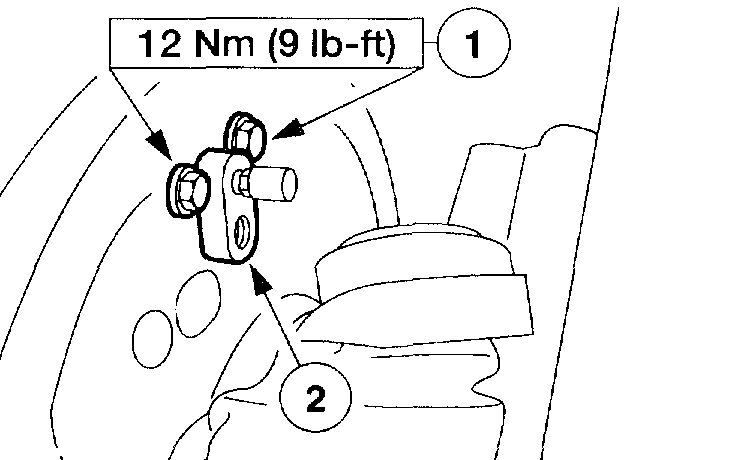 12 Nm (9 lb-ft)

1

2