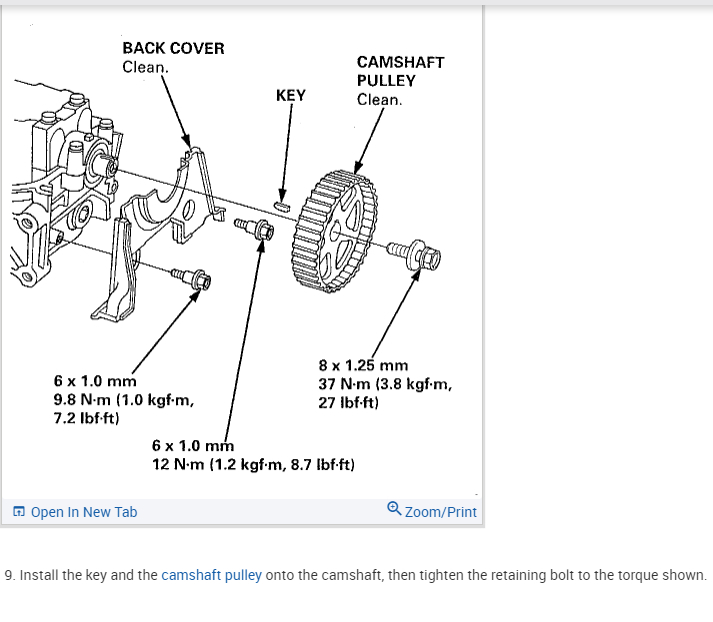 BACK COVER
Clean.

KEY

CAMSHAFT PULLEY
Clean.

6 x 1.0 mm
9.8 N·m (1.0 kgf·m, 7.2 lbf·ft)

8 x 1.25 mm
37 N·m (3.8 kgf·m, 27 lbf·ft)

6 x 1.0 mm
12 N·m (1.2 kgf·m, 8.7 lbf·ft)

Open In New Tab

Zoom/Print

9. Install the key and the camshaft pulley onto the camshaft, then tighten the retaining bolt to the torque shown.