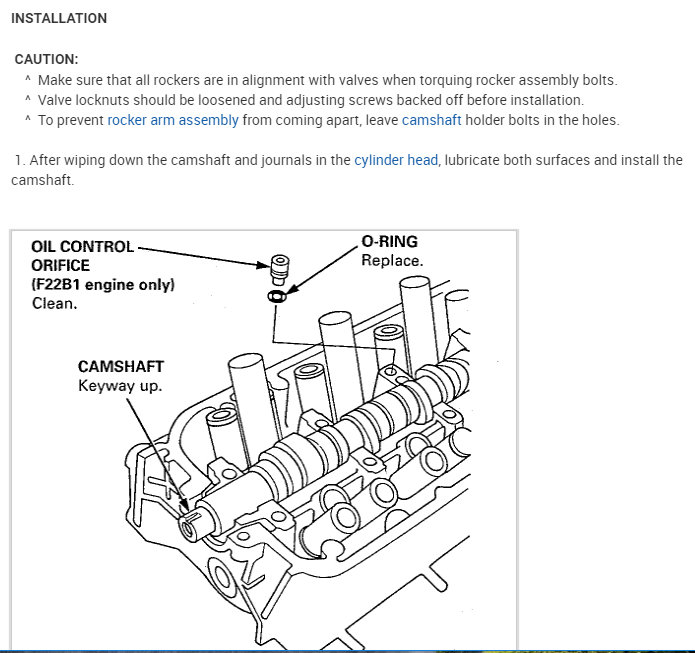 INSTALLATION

CAUTION:
^ Make sure that all rockers are in alignment with valves when torquing rocker assembly bolts.
^ Valve locknuts should be loosened and adjusting screws backed off before installation.
^ To prevent rocker arm assembly from coming apart, leave camshaft holder bolts in the holes.

1. After wiping down the camshaft and journals in the cylinder head, lubricate both surfaces and install the camshaft.

OIL CONTROL ORIFICE (F22B1 engine only) Clean.

O-RING Replace.

CAMSHAFT Keyway up.