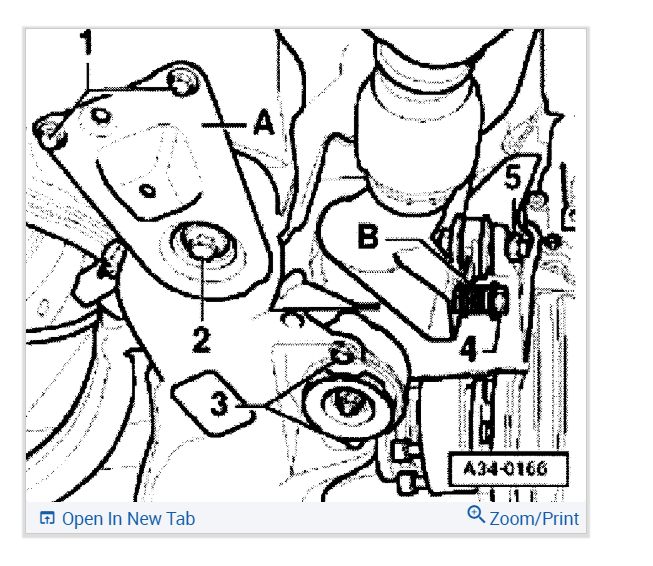 1
A
5
B
2
4
3
A34-0166
Open In New Tab
Zoom/Print