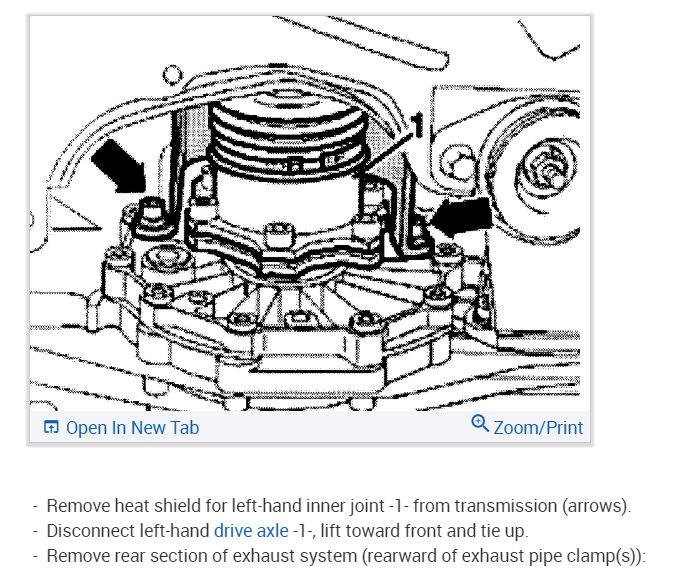 1

Open In New Tab

Zoom/Print

- Remove heat shield for left-hand inner joint -1- from transmission (arrows).
- Disconnect left-hand drive axle -1-, lift toward front and tie up.
- Remove rear section of exhaust system (rearward of exhaust pipe clamp(s)):