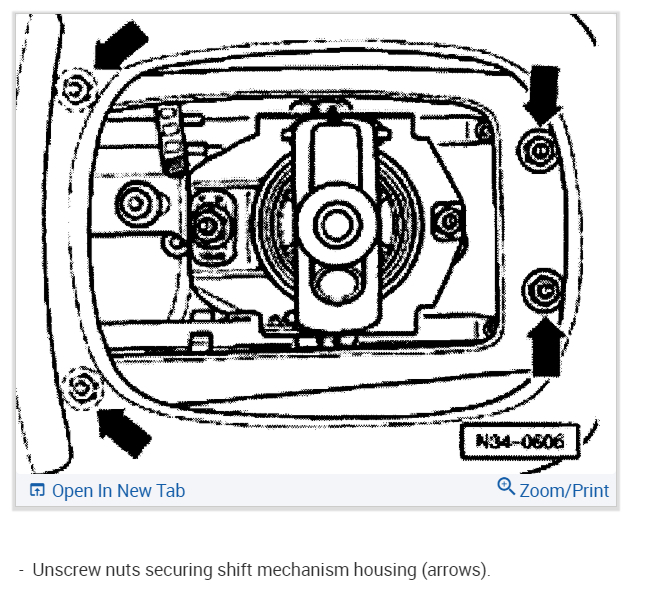 N34-0606

Open In New Tab

Zoom/Print

- Unscrew nuts securing shift mechanism housing (arrows).