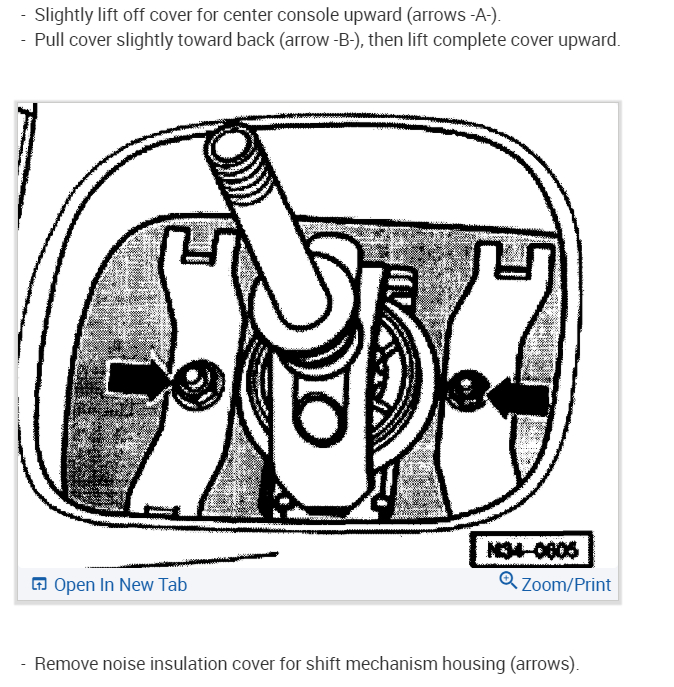 - Slightly lift off cover for center console upward (arrows -A-).
- Pull cover slightly toward back (arrow -B-), then lift complete cover upward.

N34-0605

Open In New Tab

Zoom/Print

- Remove noise insulation cover for shift mechanism housing (arrows).