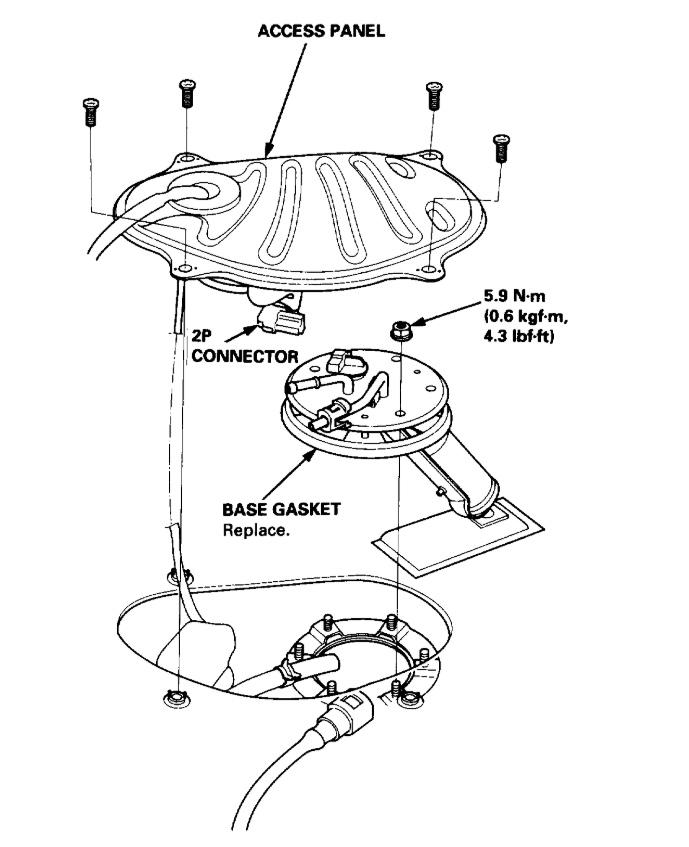 ACCESS PANEL

5.9 N·m
(0.6 kgf·m,
4.3 lbf·ft)

2P
CONNECTOR

BASE GASKET
Replace.