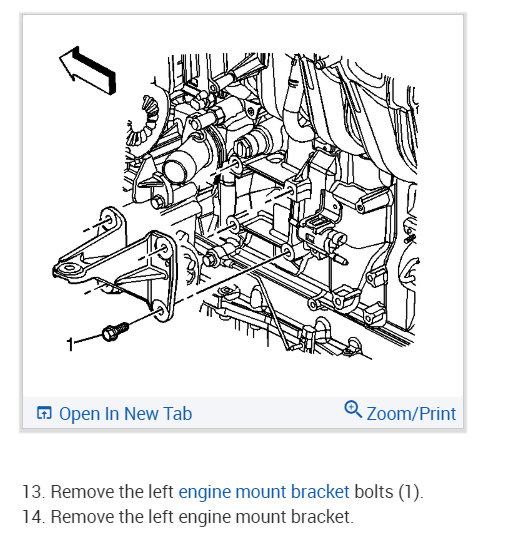 1

Open In New Tab

Zoom/Print

13. Remove the left engine mount bracket bolts (1).
14. Remove the left engine mount bracket.