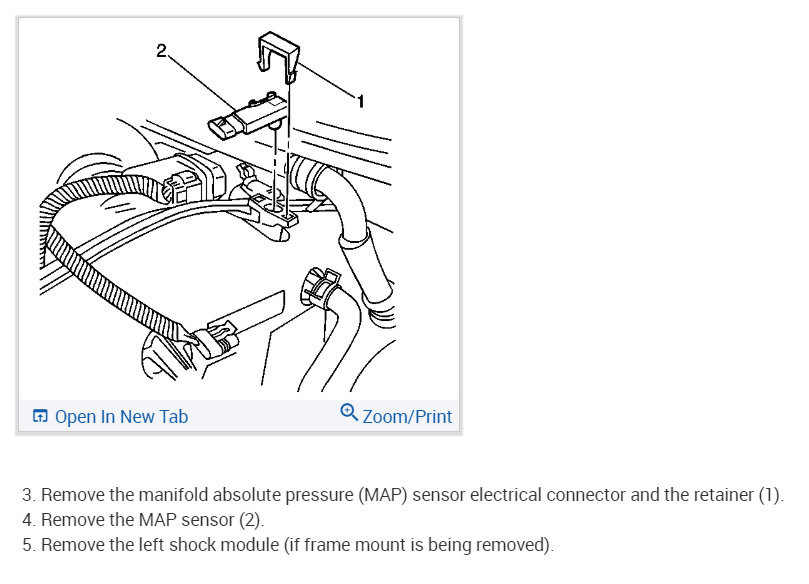 2

1

Open In New Tab

Zoom/Print

3. Remove the manifold absolute pressure (MAP) sensor electrical connector and the retainer (1).
4. Remove the MAP sensor (2).
5. Remove the left shock module (if frame mount is being removed).