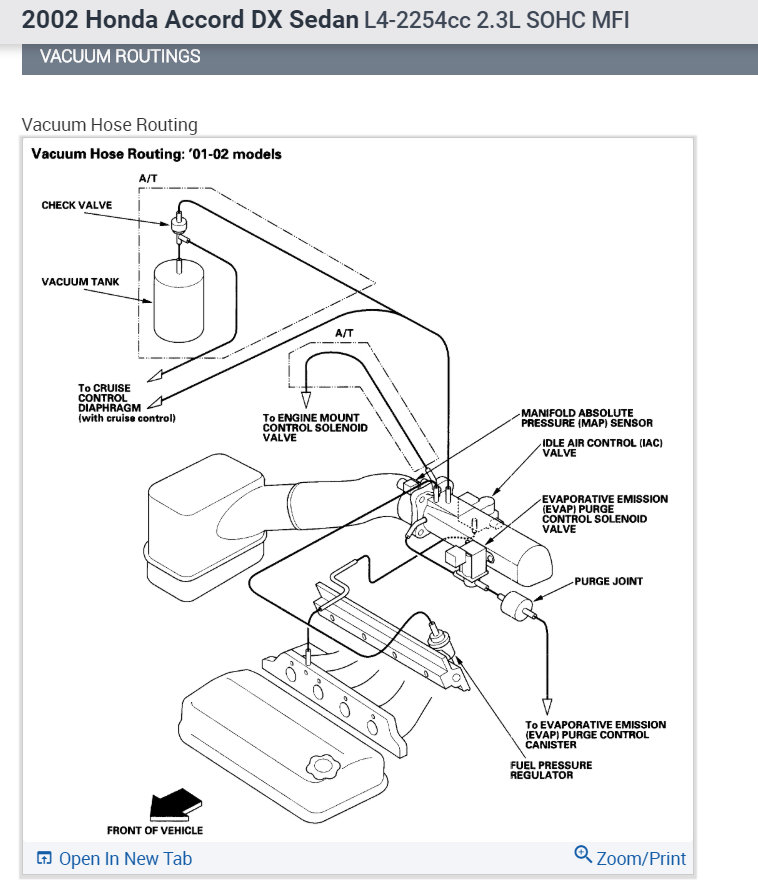 2002 Honda Accord DX Sedan L4-2254cc 2.3L SOHC MFI

VACUUM ROUTINGS

Vacuum Hose Routing

Vacuum Hose Routing: '01-02 models

A/T

CHECK VALVE

VACUUM TANK

To CRUISE CONTROL DIAPHRAGM (with cruise control)

A/T

To ENGINE MOUNT CONTROL SOLENOID VALVE

MANIFOLD ABSOLUTE PRESSURE (MAP) SENSOR

IDLE AIR CONTROL (IAC) VALVE

EVAPORATIVE EMISSION (EVAP) PURGE CONTROL SOLENOID VALVE

PURGE JOINT

To EVAPORATIVE EMISSION (EVAP) PURGE CONTROL CANISTER

FUEL PRESSURE REGULATOR

FRONT OF VEHICLE

Open In New Tab

Zoom/Print