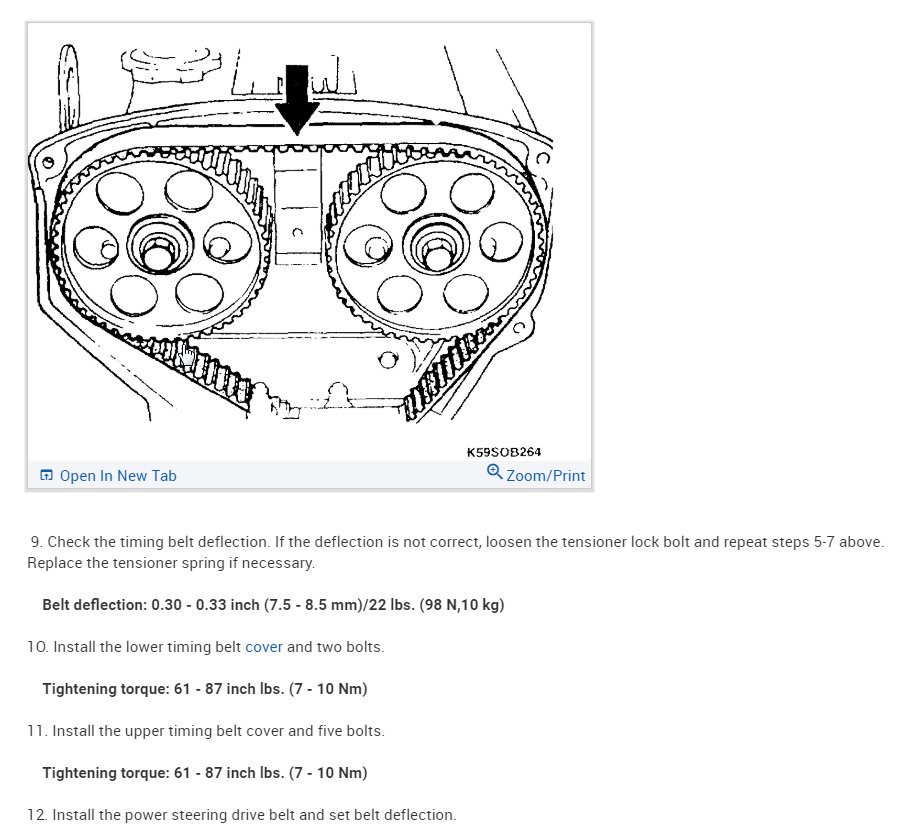 K59SOB264

Open In New Tab

Zoom/Print

9. Check the timing belt deflection. If the deflection is not correct, loosen the tensioner lock bolt and repeat steps 5-7 above. Replace the tensioner spring if necessary.

Belt deflection: 0.30 - 0.33 inch (7.5 - 8.5 mm)/22 lbs. (98 N,10 kg)

10. Install the lower timing belt cover and two bolts.

Tightening torque: 61 - 87 inch lbs. (7 - 10 Nm)

11. Install the upper timing belt cover and five bolts.

Tightening torque: 61 - 87 inch lbs. (7 - 10 Nm)

12. Install the power steering drive belt and set belt deflection.