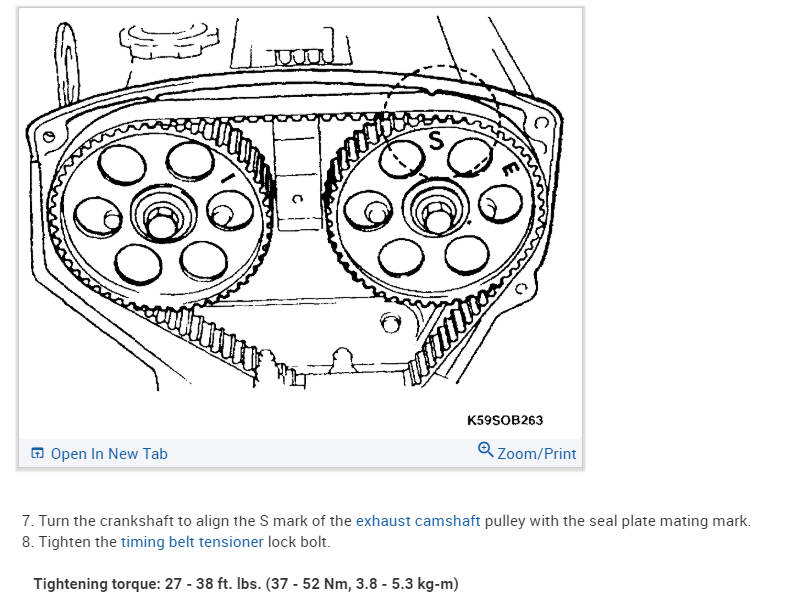 I

S

E

K59SOB263

Open In New Tab

Zoom/Print

7. Turn the crankshaft to align the S mark of the exhaust camshaft pulley with the seal plate mating mark.
8. Tighten the timing belt tensioner lock bolt.

Tightening torque: 27 - 38 ft. lbs. (37 - 52 Nm, 3.8 - 5.3 kg-m)