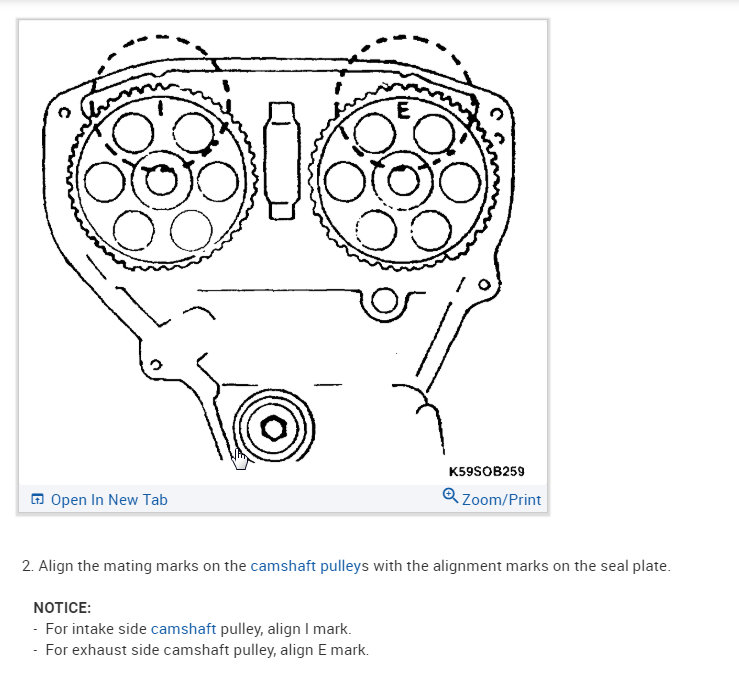 I

E

K59SOB259

Open In New Tab

Zoom/Print

2. Align the mating marks on the camshaft pulleys with the alignment marks on the seal plate.

NOTICE:
- For intake side camshaft pulley, align I mark.
- For exhaust side camshaft pulley, align E mark.