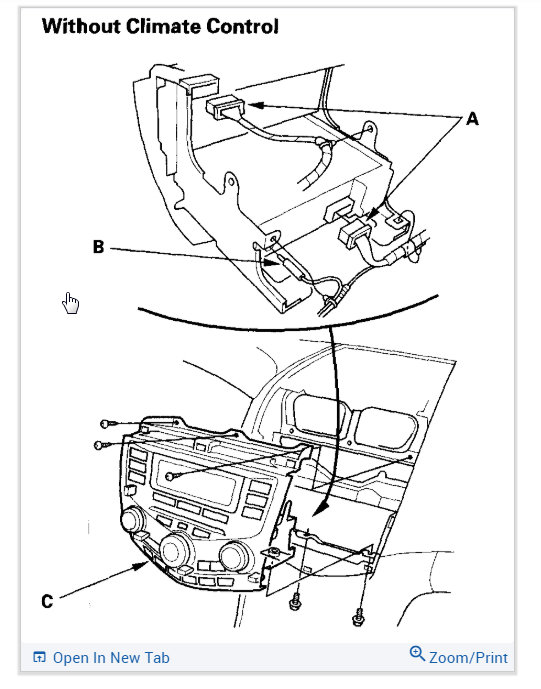 Without Climate Control

A

B

C

Open In New Tab

Zoom/Print